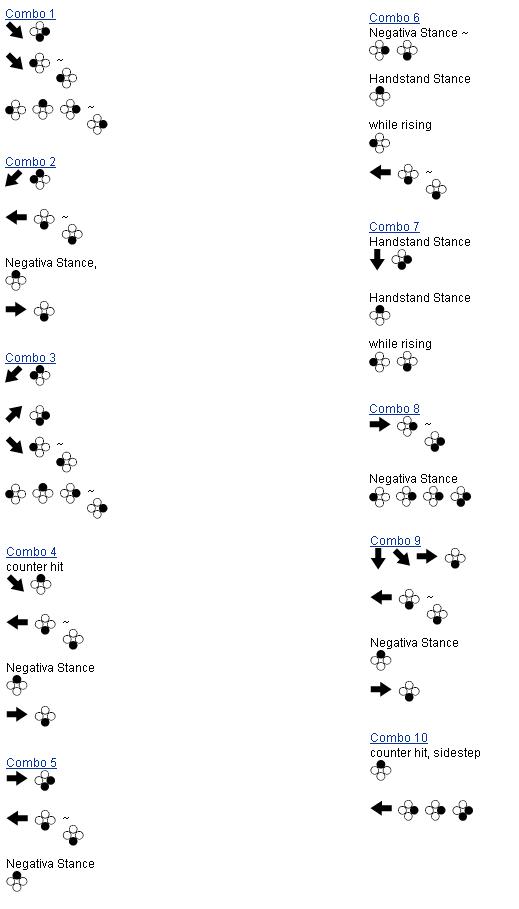 Combo 1

~

~

Combo 2

~

Negativa Stance,

Combo 3

~

~

Combo 4
counter hit

~

Negativa Stance

Combo 5

~

Negativa Stance

Combo 6
Negativa Stance ~

Handstand Stance

while rising

~

Combo 7
Handstand Stance

Handstand Stance

while rising

Combo 8

~

Negativa Stance

Combo 9

~

Negativa Stance

Combo 10
counter hit, sidestep